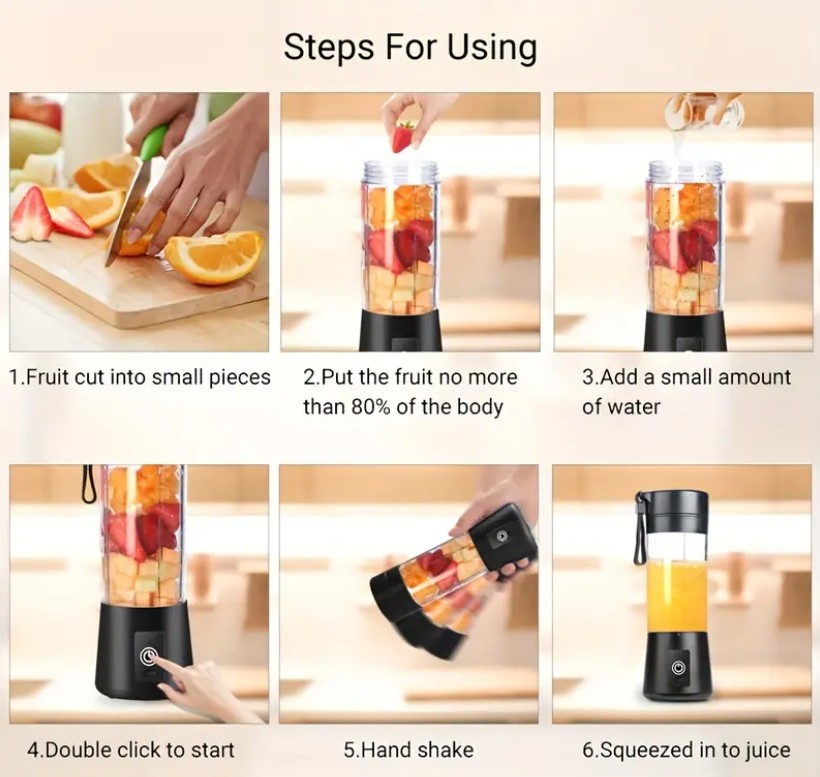 Steps For Using

1.Fruit cut into small pieces

2.Put the fruit no more than 80% of the body

3.Add a small amount of water

4.Double click to start

5.Hand shake

6.Squeezed in to juice